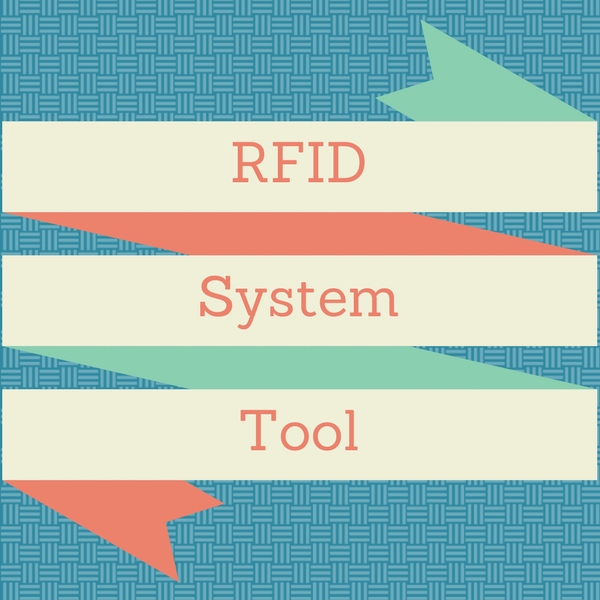 RFID

System

Tool