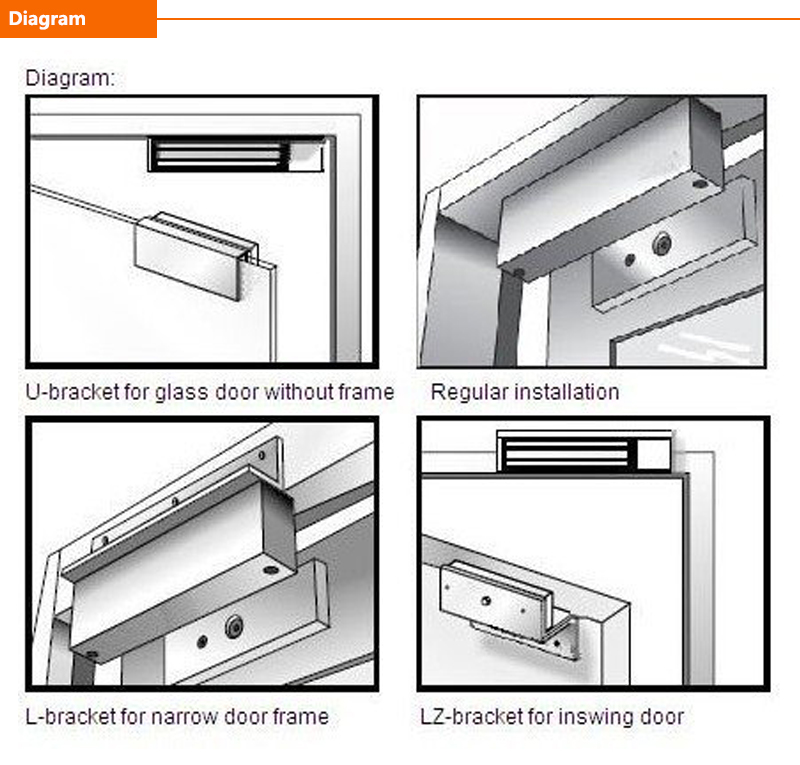 Diagram

Diagram:

U-bracket for glass door without frame

Regular installation

L-bracket for narrow door frame

LZ-bracket for inswing door